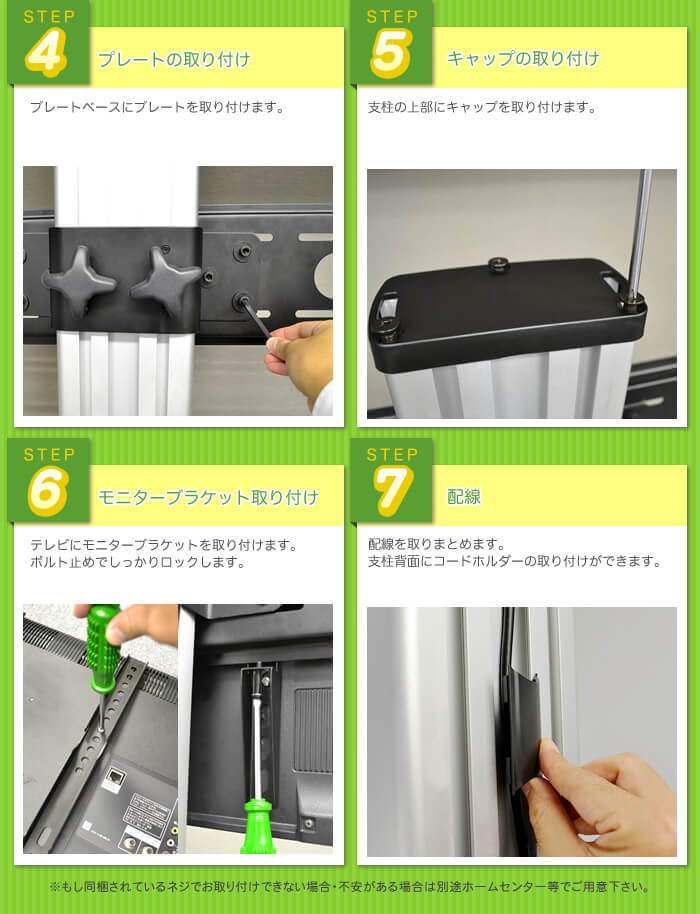 STEP 4 プレートの取り付け

プレートベースにプレートを取り付けます。

STEP 5 キャップの取り付け

支柱の上部にキャップを取り付けます。

STEP 6 モニターブラケット取り付け

テレビにモニターブラケットを取り付けます。
ボルト止めでしっかりロックします。

STEP 7 配線

配線を取りまとめます。
支柱背面にコードホルダーの取り付けができます。

※もし同梱されているネジでお取り付けできない場合・不安がある場合は別途ホームセンター等でご用意下さい。