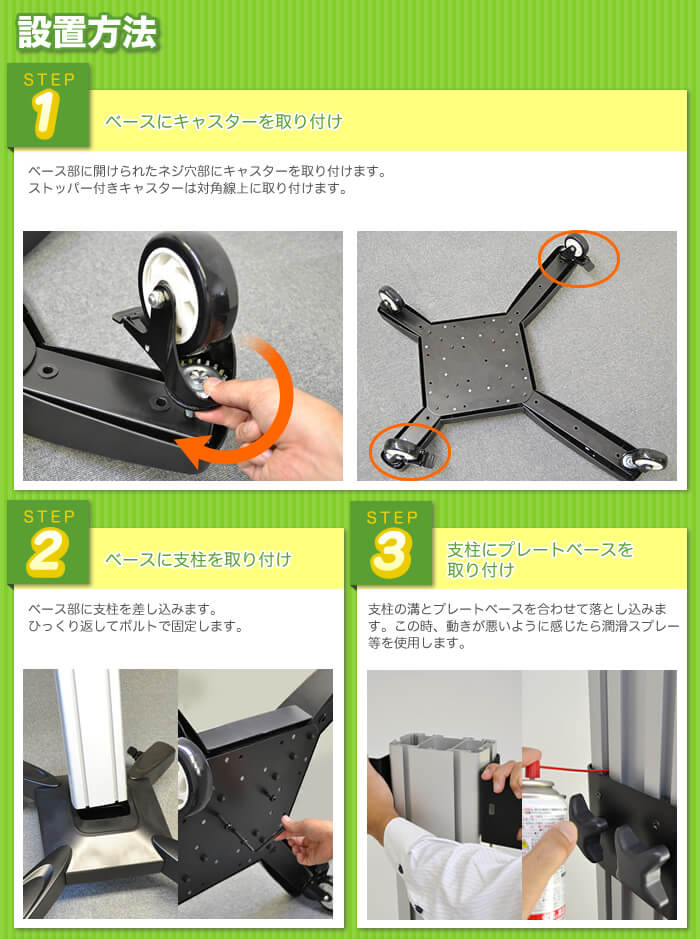 設置方法

STEP 1

ベースにキャスターを取り付け

ベース部に開けられたネジ穴部にキャスターを取り付けます。
ストッパー付きキャスターは対角線上に取り付けます。

STEP 2

ベースに支柱を取り付け

ベース部に支柱を差し込みます。
ひっくり返してボルトで固定します。

STEP 3

支柱にプレートベースを取り付け

支柱の溝とプレートベースを合わせて落とし込みます。この時、動きが悪いように感じたら潤滑スプレー等を使用します。