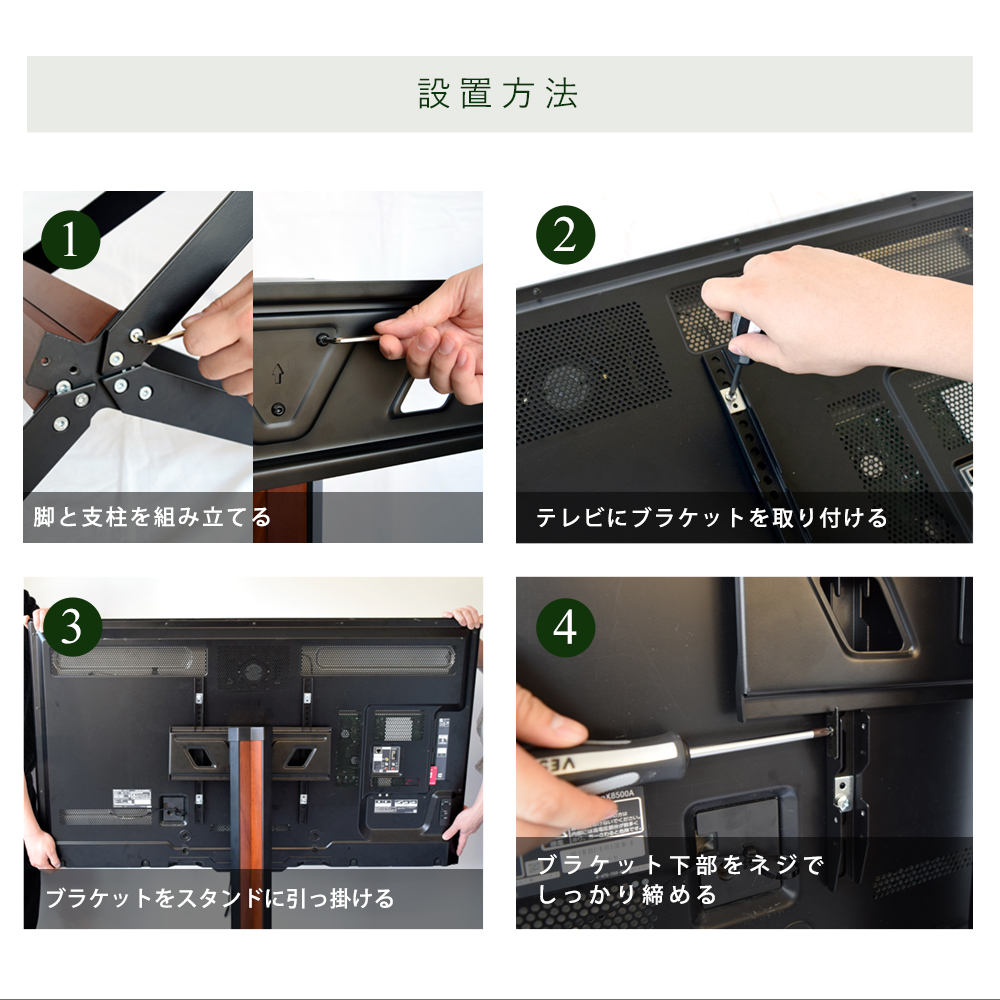 設置方法

1
脚と支柱を組み立てる

2
テレビにブラケットを取り付ける

3
ブラケットをスタンドに引っ掛ける

4
ブラケット下部をネジでしっかり締める