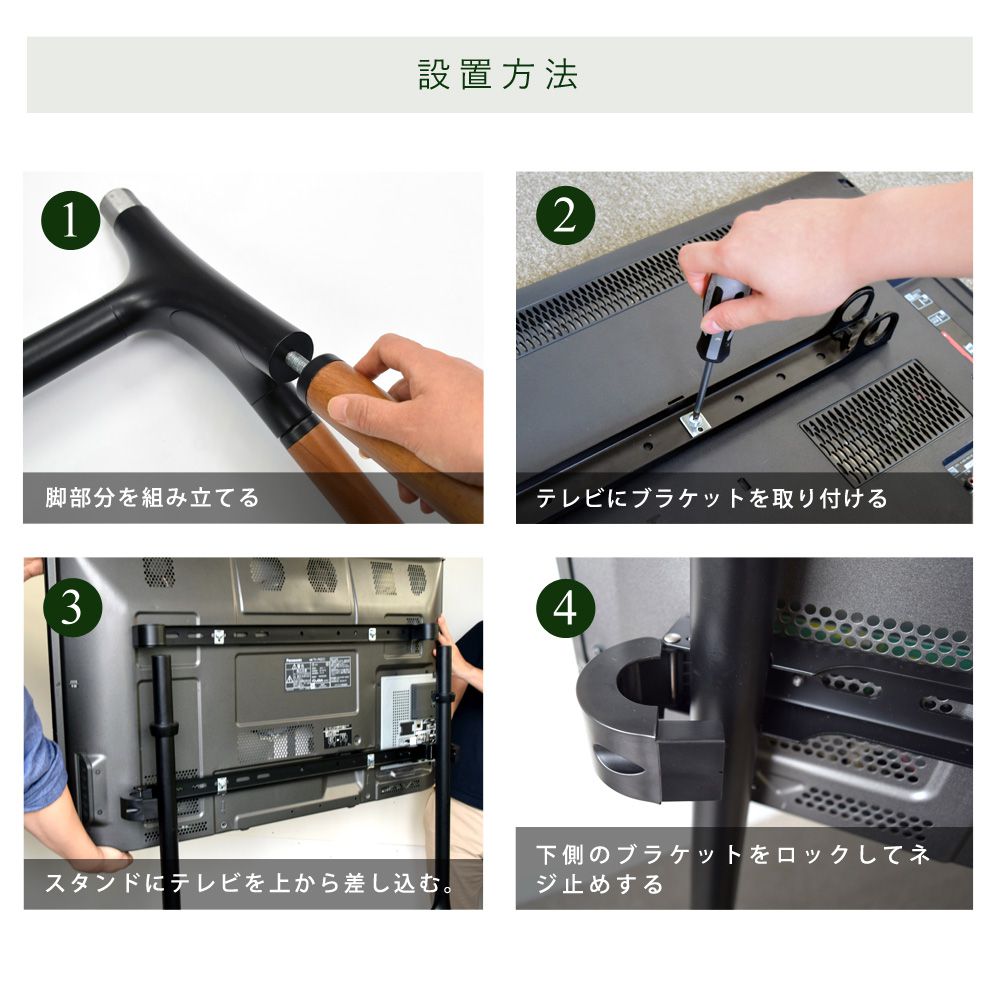 設置方法

1
脚部分を組み立てる

2
テレビにブラケットを取り付ける

3
スタンドにテレビを上から差し込む。

4
下側のブラケットをロックしてネジ止めする