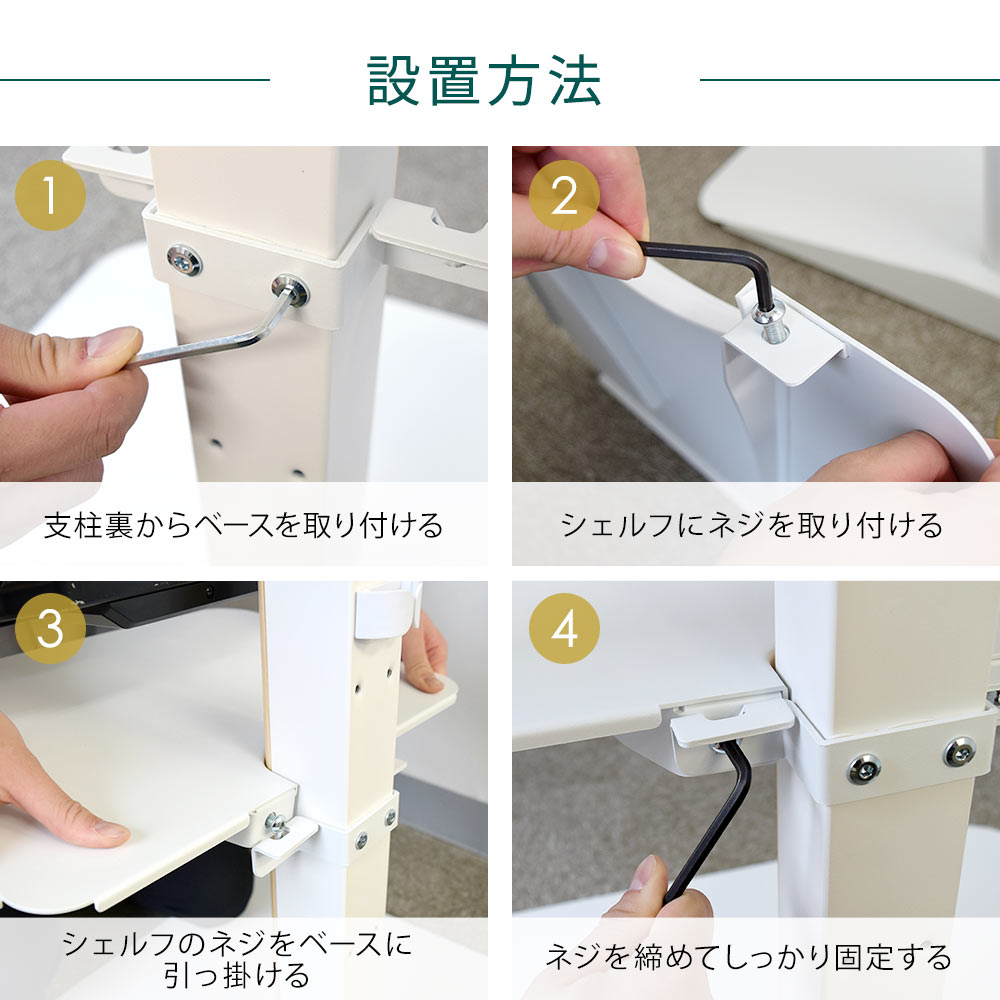 設置方法

1
支柱裏からベースを取り付ける

2
シェルフにネジを取り付ける

3
シェルフのネジをベースに引っ掛ける

4
ネジを締めてしっかり固定する