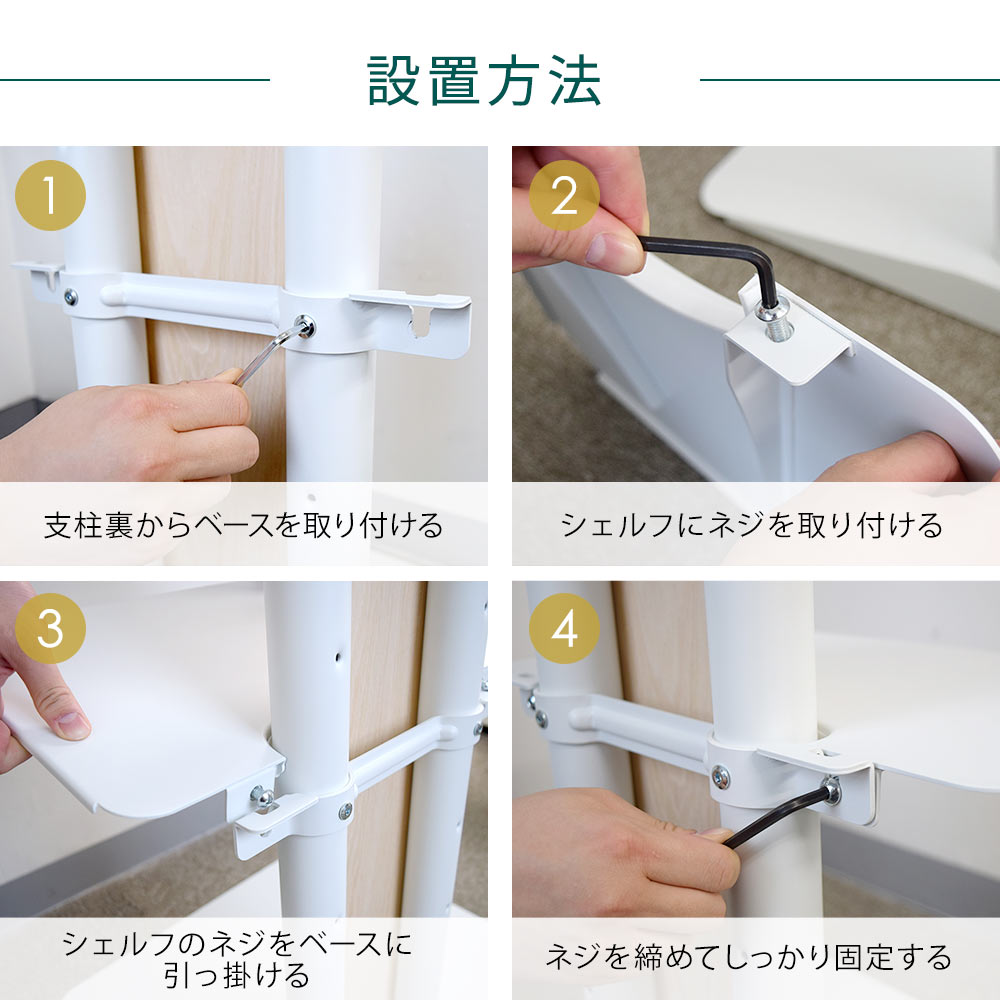 設置方法

1

支柱裏からベースを取り付ける

2

シェルフにネジを取り付ける

3

シェルフのネジをベースに引っ掛ける

4

ネジを締めてしっかり固定する