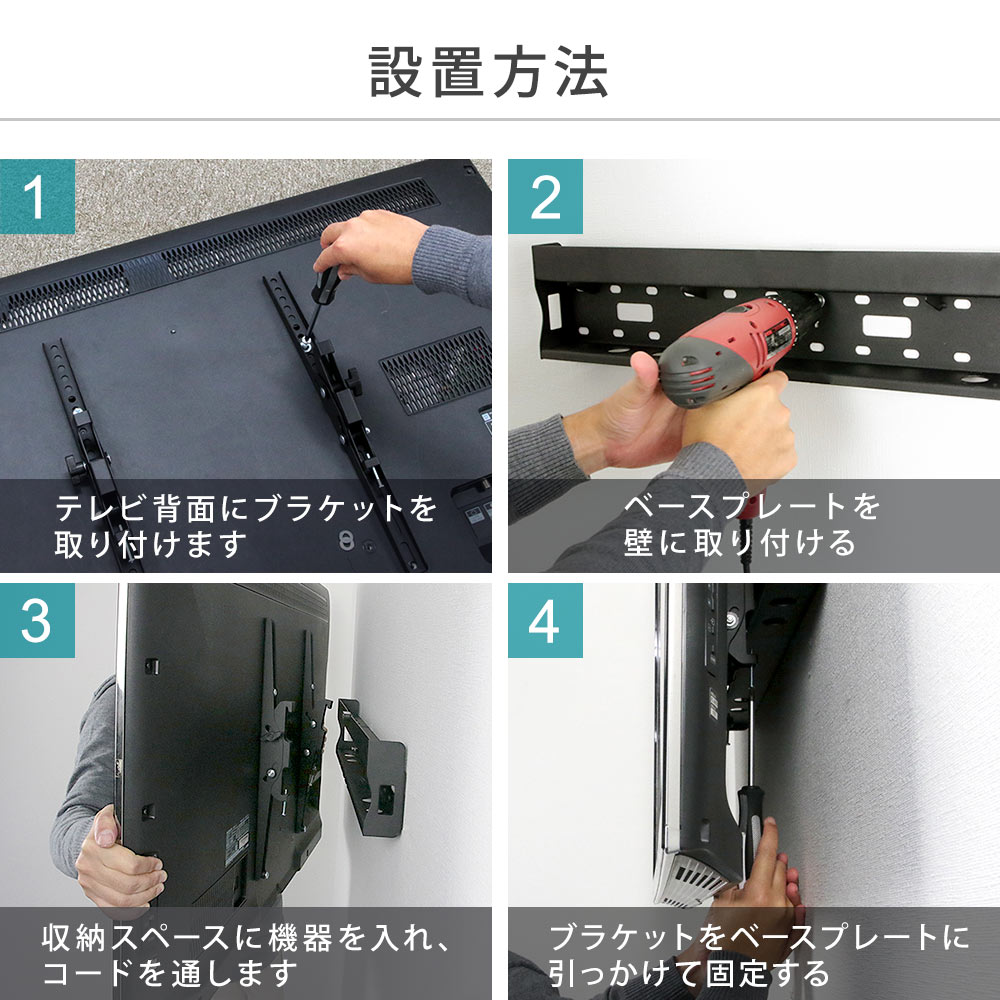 設置方法

1
テレビ背面にブラケットを取り付けます

2
ベースプレートを壁に取り付ける

3
収納スペースに機器を入れ、コードを通します

4
ブラケットをベースプレートに引っかけて固定する