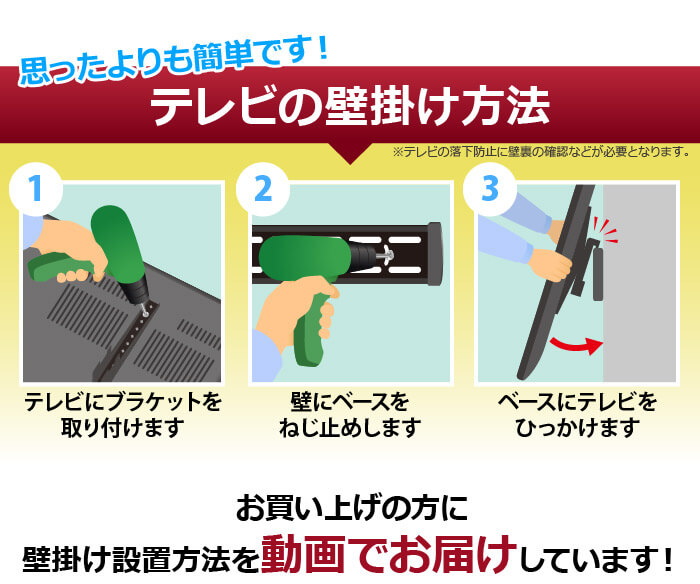 思ったよりも簡単です！

テレビの壁掛け方法

※テレビの落下防止に壁裏の確認などが必要となります。

1

テレビにブラケットを取り付けます

2

壁にベースをねじ止めします

3

ベースにテレビをひっかけます

お買い上げの方に

壁掛け設置方法を動画でお届けしています！