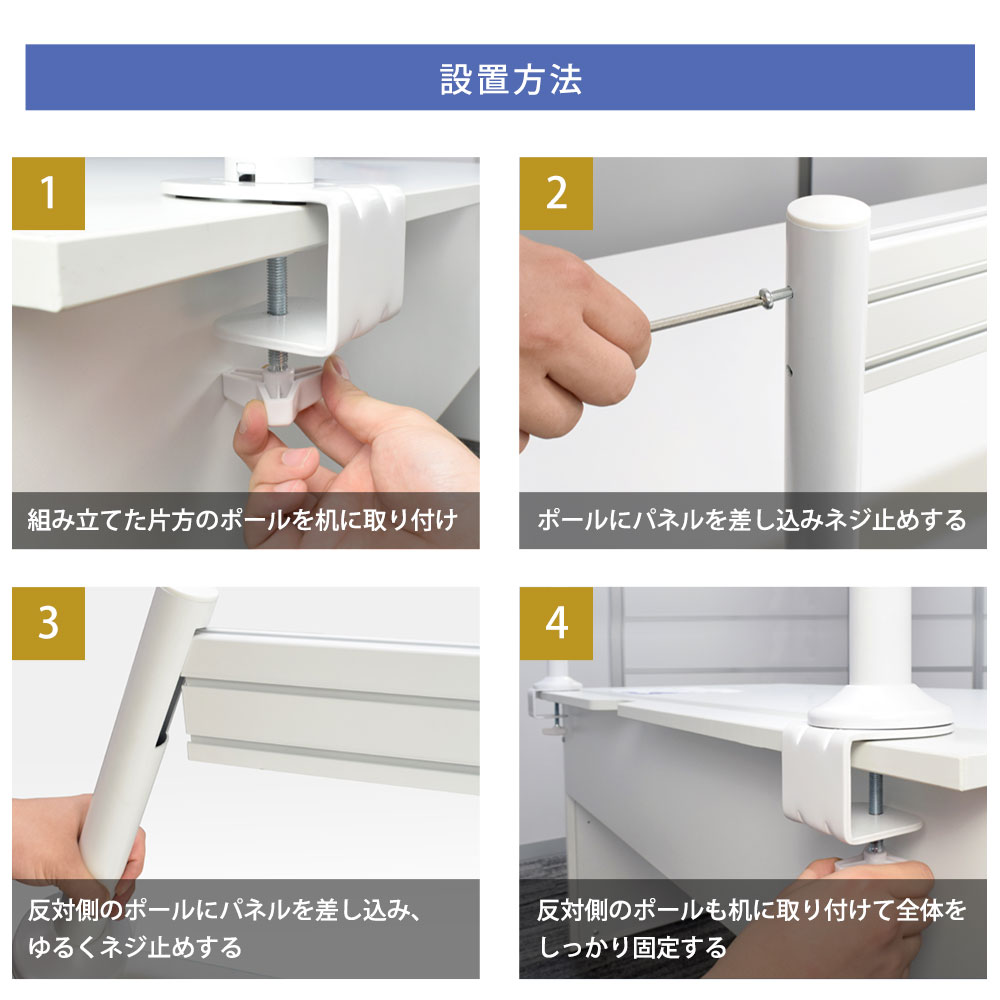 設置方法

1

組み立てた片方のポールを机に取り付け

2

ポールにパネルを差し込みネジ止めする

3

反対側のポールにパネルを差し込み、ゆるくネジ止めする

4

反対側のポールも机に取り付けて全体をしっかり固定する