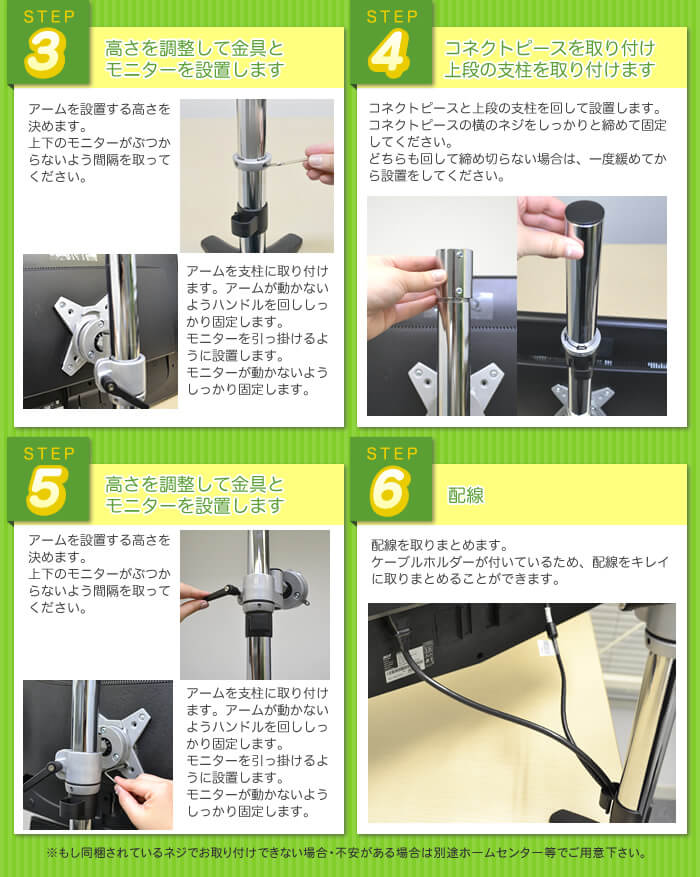 STEP
3
高さを調整して金具とモニターを設置します

アームを設置する高さを決めます。
上下のモニターがぶつからないよう間隔を取ってください。

アームを支柱に取り付けます。アームが動かないようハンドルを回ししっかり固定します。
モニターを引っ掛けるように設置します。
モニターが動かないようしっかり固定します。

STEP
4
コネクトピースを取り付け上段の支柱を取り付けます

コネクトピースと上段の支柱を回して設置します。
コネクトピースの横のネジをしっかりと締めて固定してください。
どちらも回して締め切らない場合は、一度緩めてから設置をしてください。

STEP
5
高さを調整して金具とモニターを設置します

アームを設置する高さを決めます。
上下のモニターがぶつからないよう間隔を取ってください。

アームを支柱に取り付けます。アームが動かないようハンドルを回ししっかり固定します。
モニターを引っ掛けるように設置します。
モニターが動かないようしっかり固定します。

STEP
6
配線

配線を取りまとめます。
ケーブルホルダーが付いているため、配線をキレイに取りまとめることができます。

※もし同梱されているネジでお取り付けできない場合・不安がある場合は別途ホームセンター等でご用意下さい。