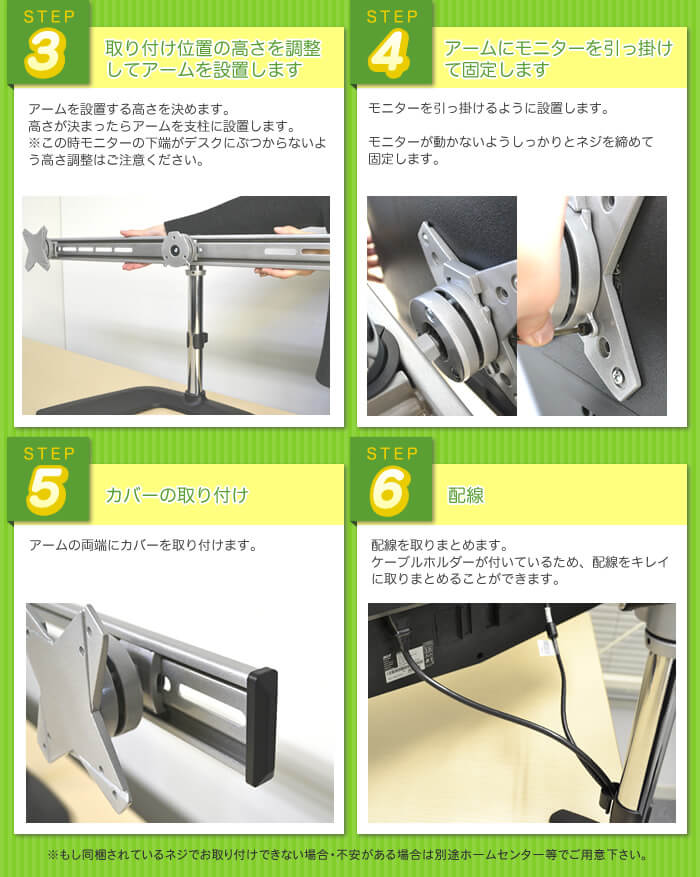 STEP 3 取り付け位置の高さを調整してアームを設置します

アームを設置する高さを決めます。
高さが決まったらアームを支柱に設置します。
※この時モニターの下端がデスクにぶつからないよう高さ調整はご注意ください。

STEP 4 アームにモニターを引っ掛けて固定します

モニターを引っ掛けるように設置します。

モニターが動かないようしっかりとネジを締めて固定します。

STEP 5 カバーの取り付け

アームの両端にカバーを取り付けます。

STEP 6 配線

配線を取りまとめます。
ケーブルホルダーが付いているため、配線をキレイに取りまとめることができます。

※もし同梱されているネジでお取り付けできない場合・不安がある場合は別途ホームセンター等でご用意下さい。