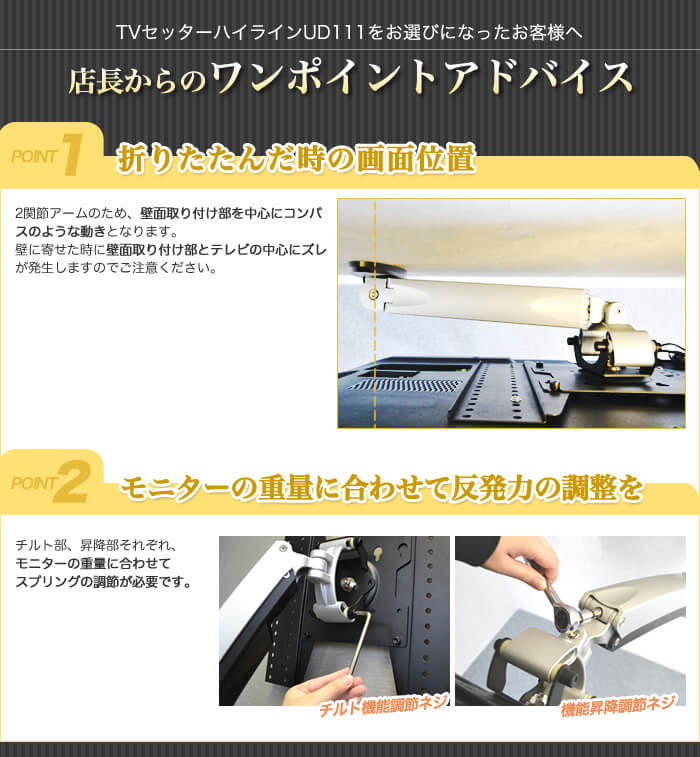 TVセッターハイラインUD111をお選びになったお客様へ

店長からのワンポイントアドバイス

POINT 1 折りたたんだ時の画面位置

2関節アームのため、壁面取り付け部を中心にコンパスのような動きとなります。
壁に寄せた時に壁面取り付け部とテレビの中心にズレが発生しますのでご注意ください。

POINT 2 モニターの重量に合わせて反発力の調整を

チルト部、昇降部それぞれ、モニターの重量に合わせてスプリングの調節が必要です。

チルト機能調節ネジ

機能昇降調節ネジ