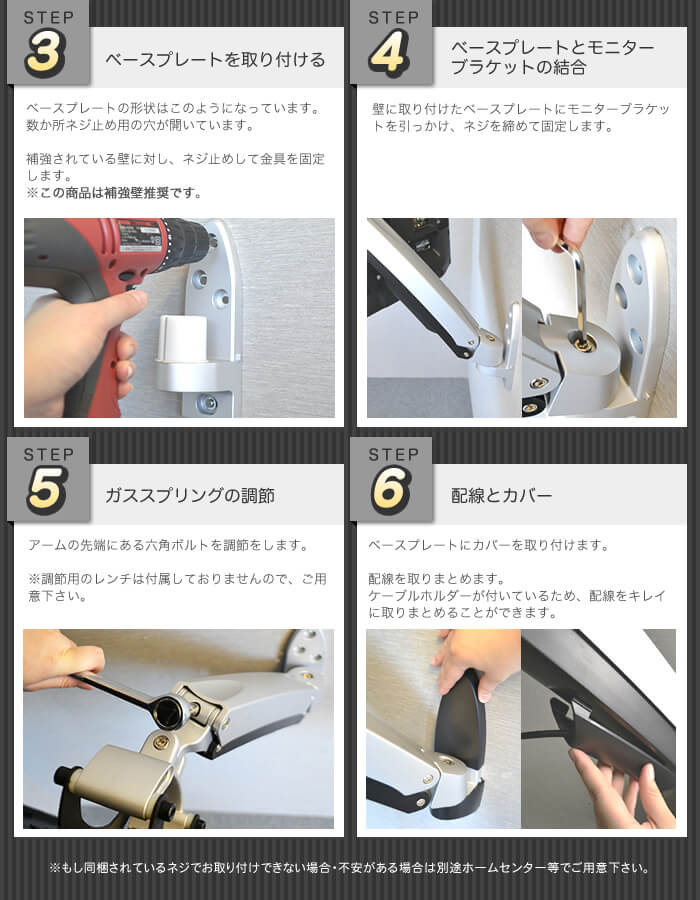 STEP 3 ベースプレートを取り付ける

ベースプレートの形状はこのようになっています。数か所ネジ止め用の穴が開いています。

補強されている壁に対し、ネジ止めして金具を固定します。
※この商品は補強壁推奨です。

STEP 4 ベースプレートとモニターブラケットの結合

壁に取り付けたベースプレートにモニターブラケットを引っかけ、ネジを締めて固定します。

STEP 5 ガススプリングの調節

アームの先端にある六角ボルトを調節をします。

※調節用のレンチは付属しておりませんので、ご用意下さい。

STEP 6 配線とカバー

ベースプレートにカバーを取り付けます。

配線を取りまとめます。
ケーブルホルダーが付いているため、配線をキレイに取りまとめることができます。

※もし同梱されているネジでお取り付けできない場合・不安がある場合は別途ホームセンター等でご用意下さい。