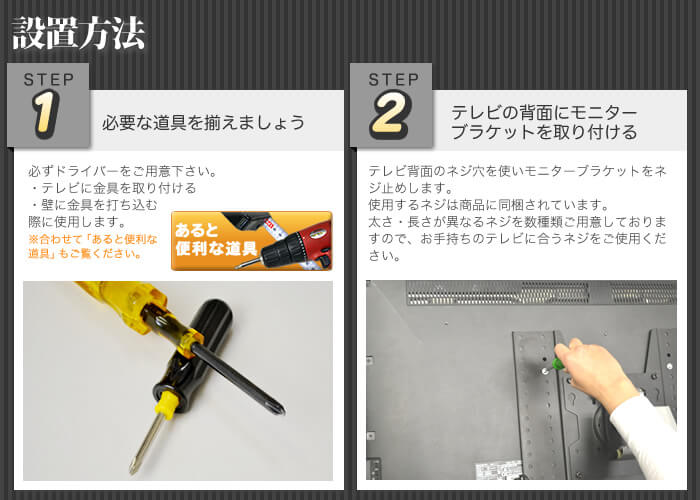 設置方法

STEP 1

必要な道具を揃えましょう

必ずドライバーをご用意下さい。
・テレビに金具を取り付ける
・壁に金具を打ち込む
際に使用します。
※合わせて「あると便利な道具」もご覧ください。

あると便利な道具

STEP 2

テレビの背面にモニターブラケットを取り付ける

テレビ背面のネジ穴を使いモニターブラケットをネジ止めします。
使用するネジは商品に同梱されています。
太さ・長さが異なるネジを数種類ご用意しておりますので、お手持ちのテレビに合うネジをご使用ください。