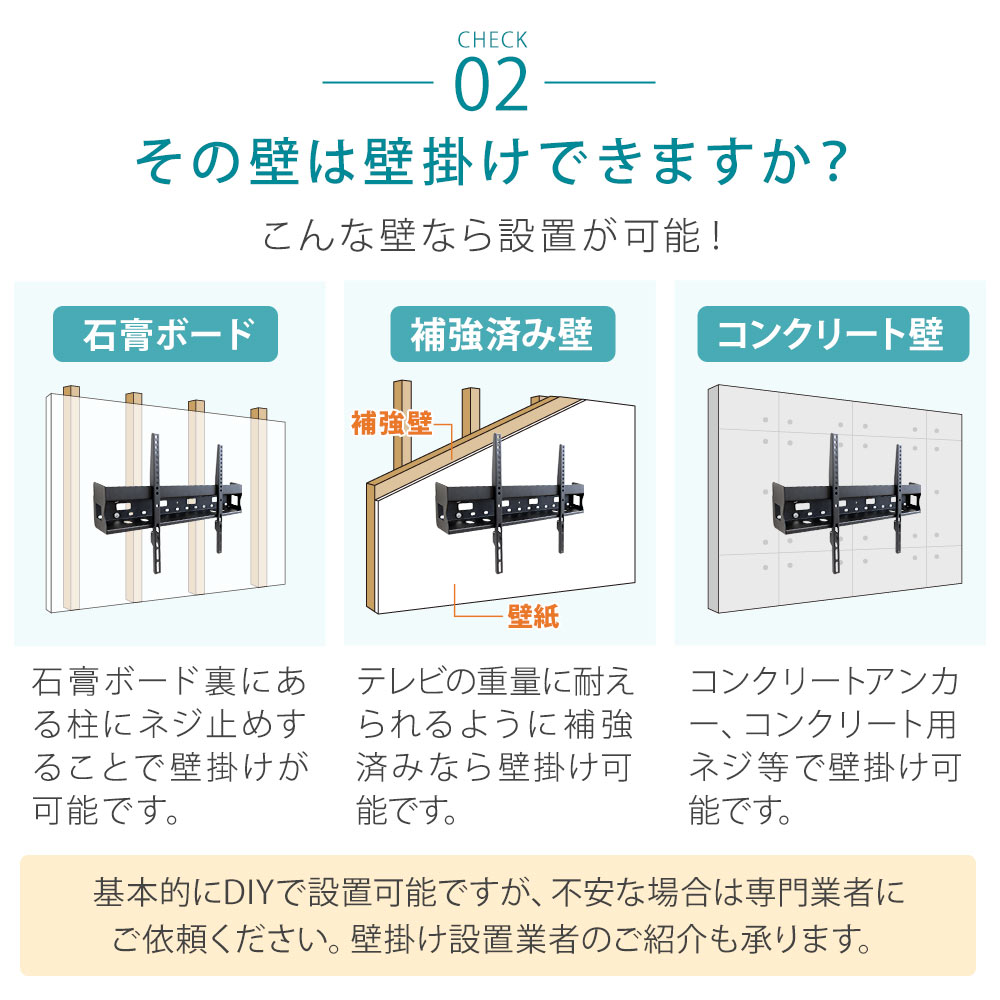 CHECK
02
その壁は壁掛けできますか？
こんな壁なら設置が可能！

石膏ボード

石膏ボード裏にある柱にネジ止めすることで壁掛けが可能です。

補強済み壁
補強壁
壁紙

テレビの重量に耐えられるように補強済みなら壁掛け可能です。

コンクリート壁

コンクリートアンカー、コンクリート用ネジ等で壁掛け可能です。

基本的にDIYで設置可能ですが、不安な場合は専門業者にご依頼ください。壁掛け設置業者のご紹介も承ります。