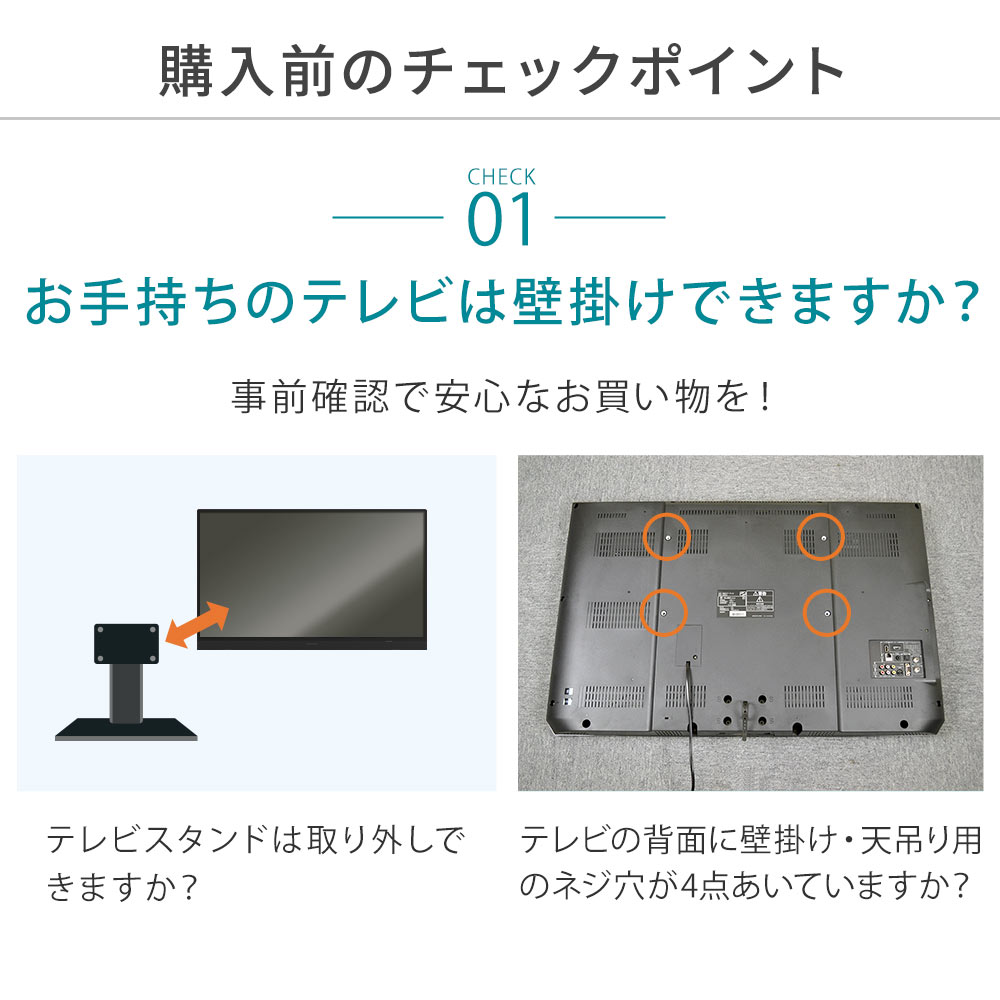 購入前のチェックポイント

CHECK
01

お手持ちのテレビは壁掛けできますか？

事前確認で安心なお買い物を！

テレビスタンドは取り外しできますか？

テレビの背面に壁掛け・天吊り用のネジ穴が4点あいていますか？