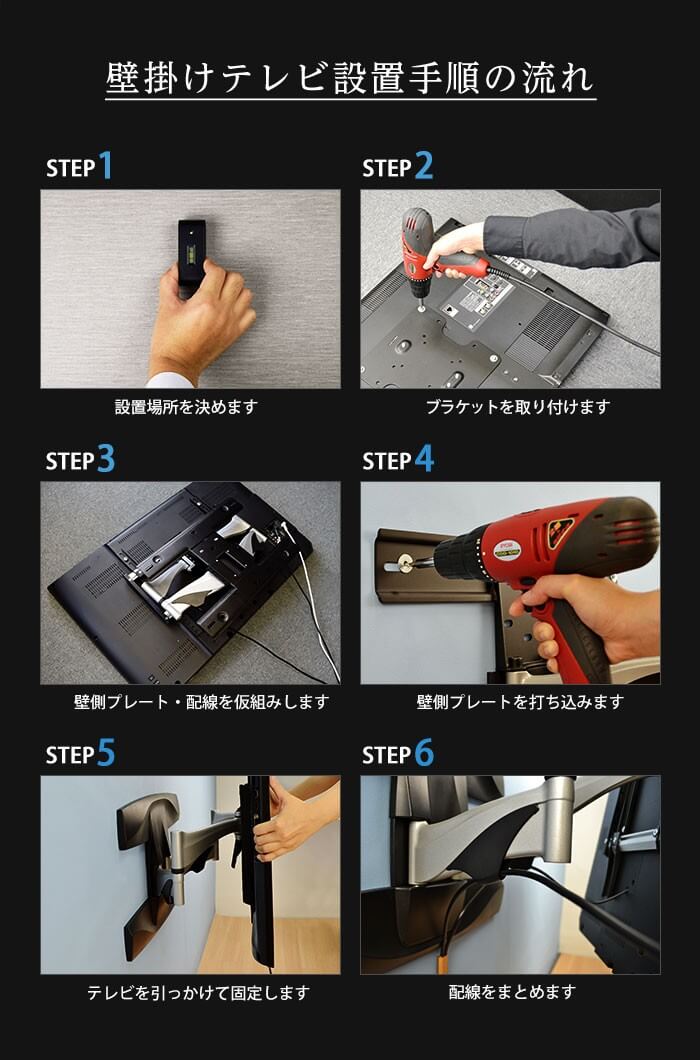 壁掛けテレビ設置手順の流れ

STEP 1

設置場所を決めます

STEP 2

ブラケットを取り付けます

STEP 3

壁側プレート・配線を仮組みします

STEP 4

壁側プレートを打ち込みます

STEP 5

テレビを引っかけて固定します

STEP 6

配線をまとめます