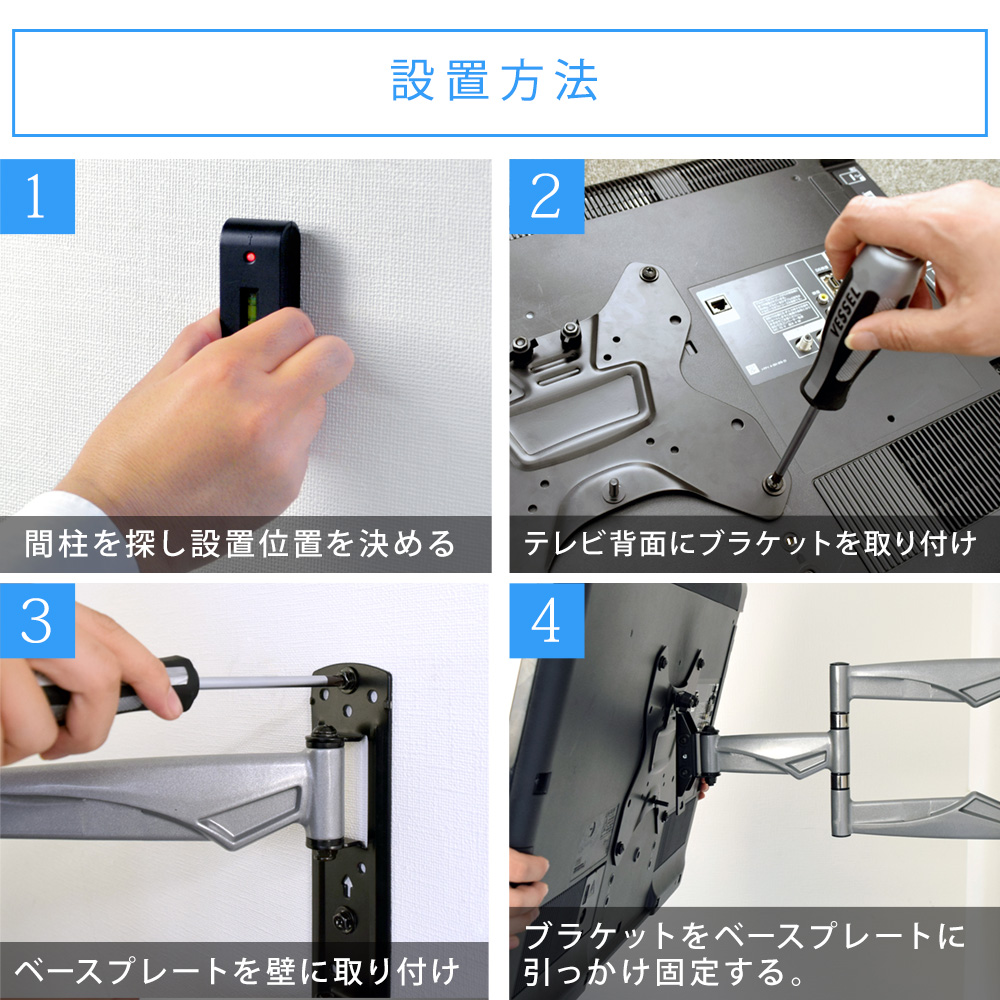 設置方法

1

間柱を探し設置位置を決める

2

VESSEL

テレビ背面にブラケットを取り付け

3

ベースプレートを壁に取り付け

4

ブラケットをベースプレートに引っかけ固定する。