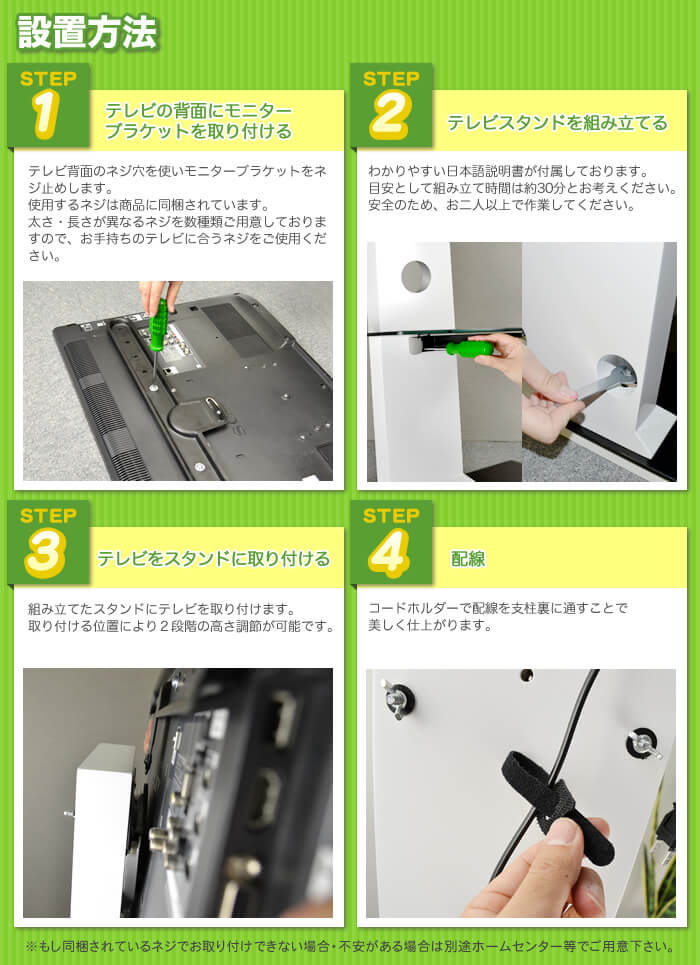 設置方法

STEP 1
テレビの背面にモニターブラケットを取り付ける

テレビ背面のネジ穴を使いモニターブラケットをネジ止めします。
使用するネジは商品に同梱されています。
太さ・長さが異なるネジを数種類ご用意しておりますので、お手持ちのテレビに合うネジをご使用ください。

STEP 2
テレビスタンドを組み立てる

わかりやすい日本語説明書が付属しております。
目安として組み立て時間は約30分とお考えください。
安全のため、お二人以上で作業してください。

STEP 3
テレビをスタンドに取り付ける

組み立てたスタンドにテレビを取り付けます。
取り付ける位置により２段階の高さ調節が可能です。

STEP 4
配線

コードホルダーで配線を支柱裏に通すことで美しく仕上がります。

※もし同梱されているネジでお取り付けできない場合・不安がある場合は別途ホームセンター等でご用意下さい。