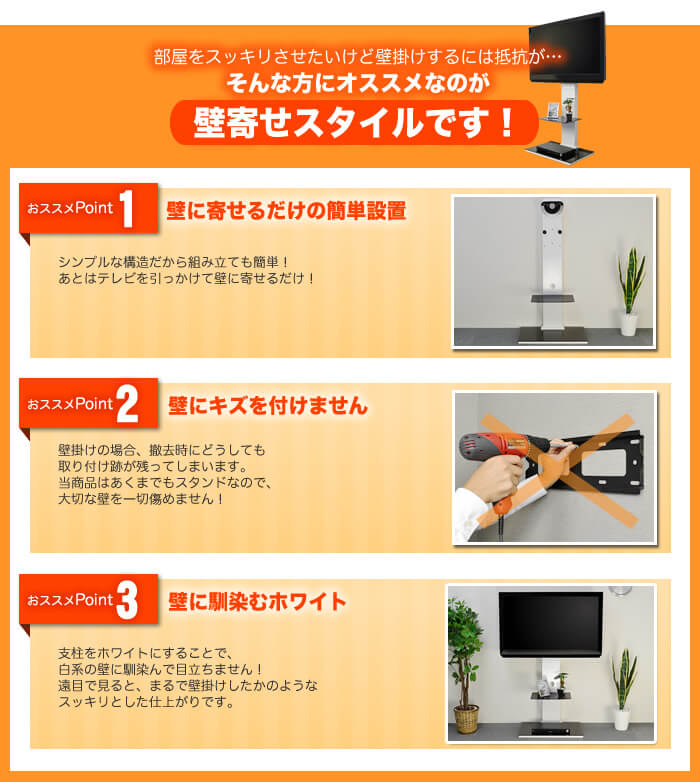 部屋をスッキリさせたいけど壁掛けするには抵抗が…
そんな方にオススメなのが
壁寄せスタイルです！

おススメPoint 1
壁に寄せるだけの簡単設置

シンプルな構造だから組み立ても簡単！
あとはテレビを引っかけて壁に寄せるだけ！

おススメPoint 2
壁にキズを付けません

壁掛けの場合、撤去時にどうしても
取り付け跡が残ってしまいます。
当商品はあくまでもスタンドなので、
大切な壁を一切傷めません！

おススメPoint 3
壁に馴染むホワイト

支柱をホワイトにすることで、
白系の壁に馴染んで目立ちません！
遠目で見ると、まるで壁掛けしたかのような
スッキリとした仕上がりです。