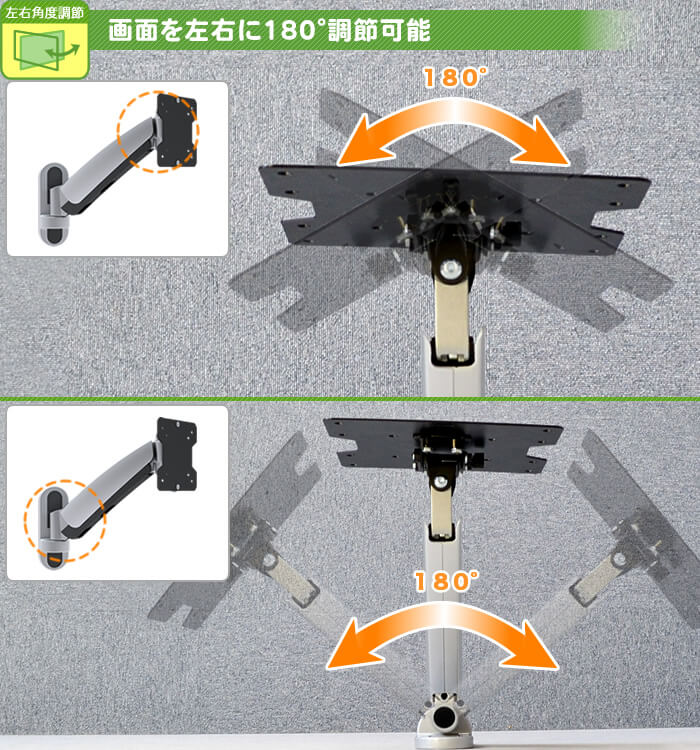 左右角度調節

画面を左右に180°調節可能

180°

180°