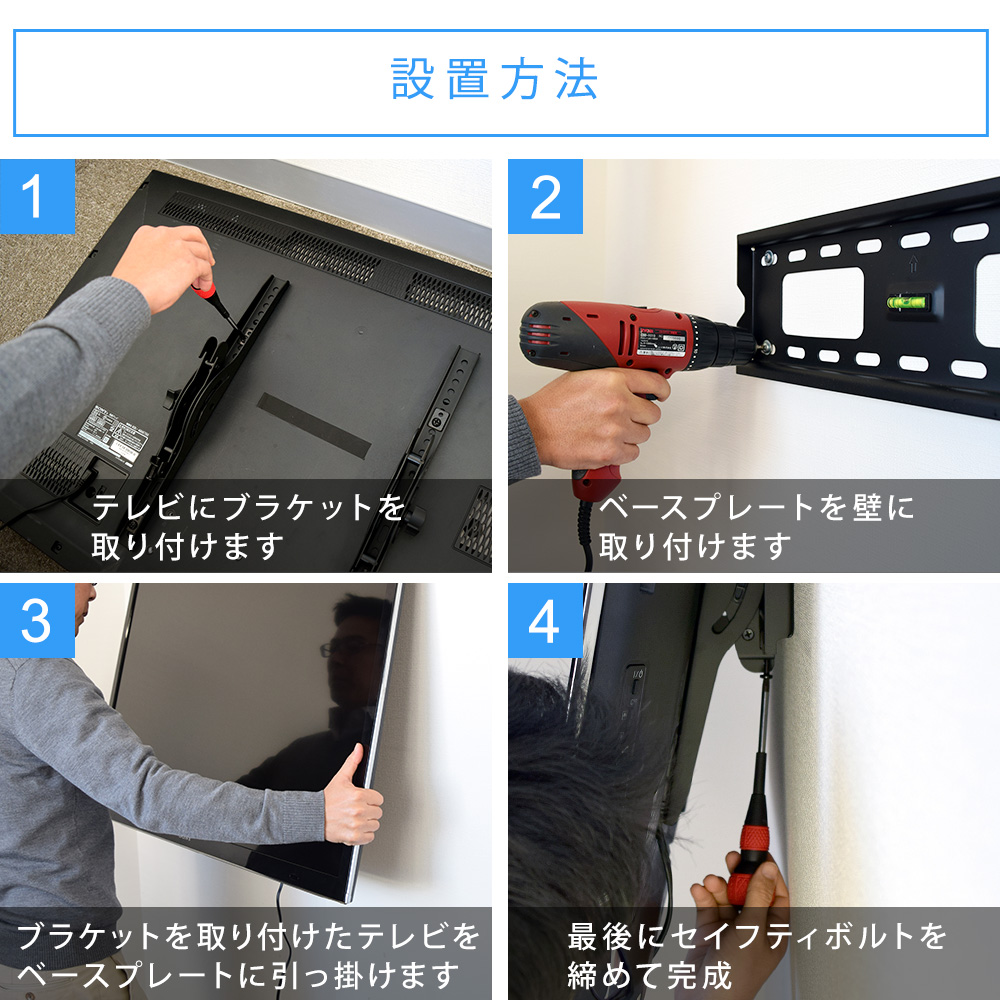 設置方法

1

テレビにブラケットを取り付けます

2

ベースプレートを壁に取り付けます

3

ブラケットを取り付けたテレビをベースプレートに引っ掛けます

4

最後にセイフティボルトを締めて完成