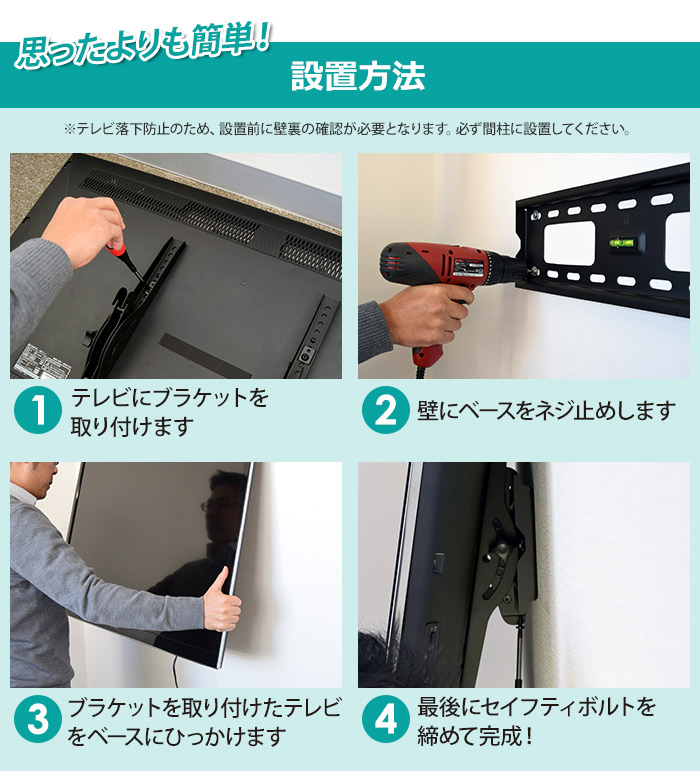 思ったよりも簡単!

設置方法

※テレビ落下防止のため、設置前に壁裏の確認が必要となります。必ず間柱に設置してください。

1 テレビにブラケットを取り付けます

2 壁にベースをネジ止めします

3 ブラケットを取り付けたテレビをベースにひっかけます

4 最後にセイフティボルトを締めて完成!