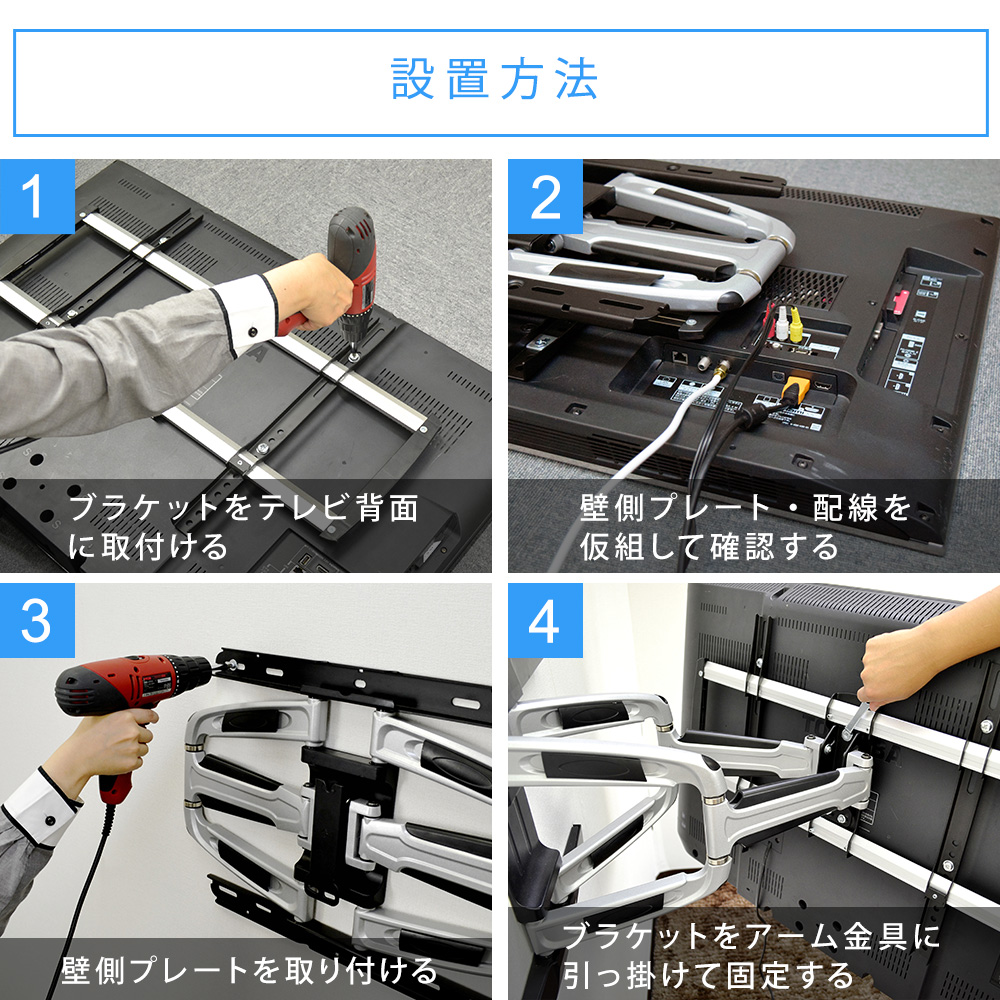 設置方法

1
ブラケットをテレビ背面に取付ける

2
壁側プレート・配線を仮組して確認する

3
壁側プレートを取り付ける

4
ブラケットをアーム金具に引っ掛けて固定する