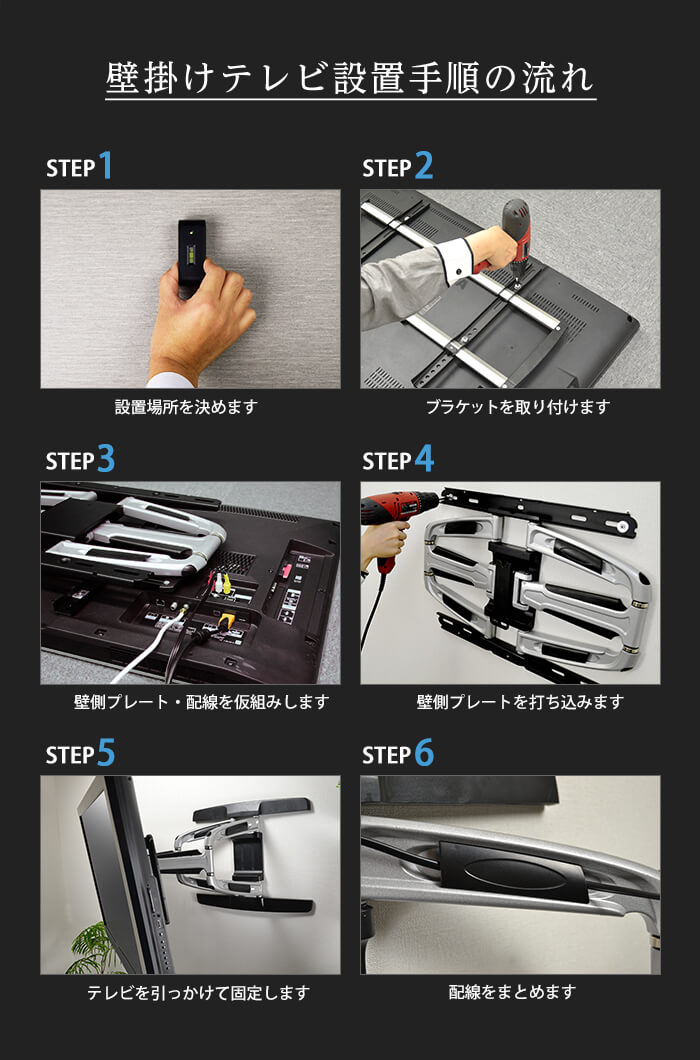 壁掛けテレビ設置手順の流れ

STEP 1

設置場所を決めます

STEP 2

ブラケットを取り付けます

STEP 3

壁側プレート・配線を仮組みします

STEP 4

壁側プレートを打ち込みます

STEP 5

テレビを引っかけて固定します

STEP 6

配線をまとめます