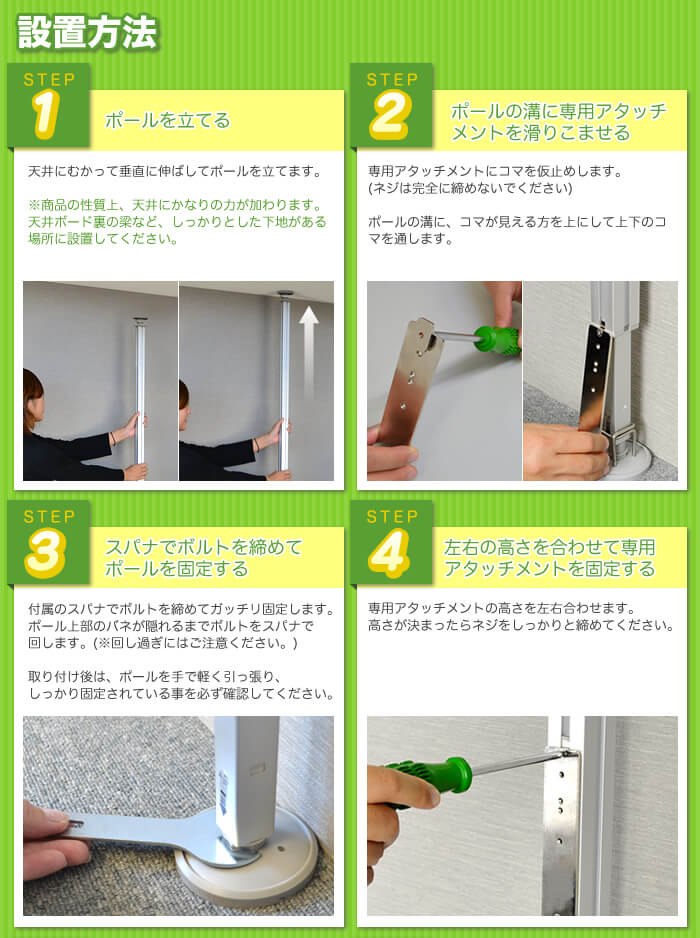 設置方法

STEP 1
ポールを立てる

天井にむかって垂直に伸ばしてポールを立てます。

※商品の性質上、天井にかなりの力が加わります。天井ボード裏の梁など、しっかりとした下地がある場所に設置してください。

STEP 2
ポールの溝に専用アタッチメントを滑りこませる

専用アタッチメントにコマを仮止めします。(ネジは完全に締めないでください)

ポールの溝に、コマが見える方を上にして上下のコマを通します。

STEP 3
スパナでボルトを締めてポールを固定する

付属のスパナでボルトを締めてガッチリ固定します。ポール上部のバネが隠れるまでボルトをスパナで回します。(※回し過ぎにはご注意ください。)

取り付け後は、ポールを手で軽く引っ張り、しっかり固定されている事を必ず確認してください。

STEP 4
左右の高さを合わせて専用アタッチメントを固定する

専用アタッチメントの高さを左右合わせます。高さが決まったらネジをしっかりと締めてください。