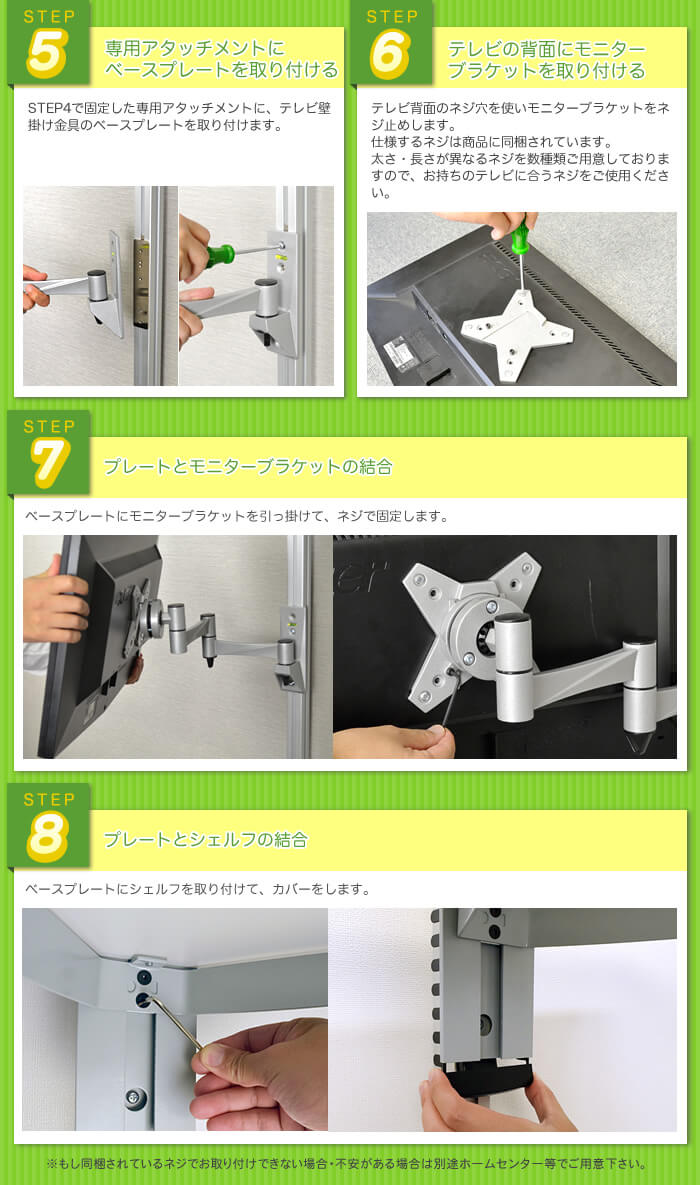 STEP 5

専用アタッチメントにベースプレートを取り付ける

STEP4で固定した専用アタッチメントに、テレビ壁掛け金具のベースプレートを取り付けます。

STEP 6

テレビの背面にモニターブラケットを取り付ける

テレビ背面のネジ穴を使いモニターブラケットをネジ止めします。
仕様するネジは商品に同梱されています。
太さ・長さが異なるネジを数種類ご用意しておりますので、お持ちのテレビに合うネジをご使用ください。

STEP 7

プレートとモニターブラケットの結合

ベースプレートにモニターブラケットを引っ掛けて、ネジで固定します。

STEP 8

プレートとシェルフの結合

ベースプレートにシェルフを取り付けて、カバーをします。

※もし同梱されているネジでお取り付けできない場合・不安がある場合は別途ホームセンター等でご用意下さい。