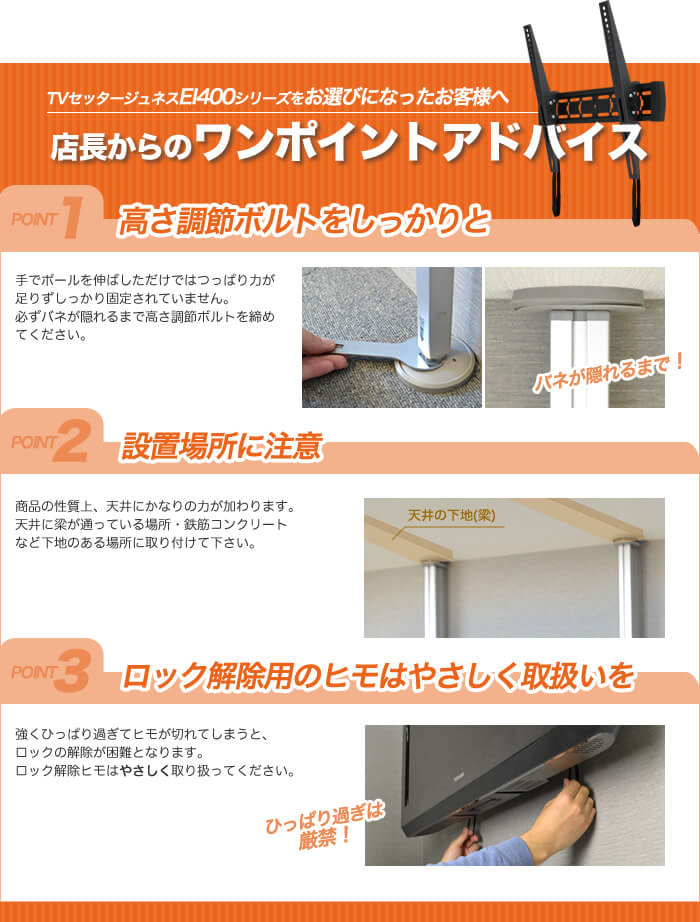 TVセッタージュネスEI400シリーズをお選びになったお客様へ

店長からのワンポイントアドバイス

POINT 1 高さ調節ボルトをしっかりと

手でポールを伸ばしただけではつっぱり力が足りずしっかり固定されていません。
必ずバネが隠れるまで高さ調節ボルトを締めてください。

バネが隠れるまで！

POINT 2 設置場所に注意

商品の性質上、天井にかなりの力が加わります。
天井に梁が通っている場所・鉄筋コンクリートなど下地のある場所に取り付けて下さい。

天井の下地(梁)

POINT 3 ロック解除用のヒモはやさしく取扱いを

強くひっぱり過ぎてヒモが切れてしまうと、ロックの解除が困難となります。
ロック解除ヒモはやさしく取り扱ってください。

ひっぱり過ぎは厳禁！