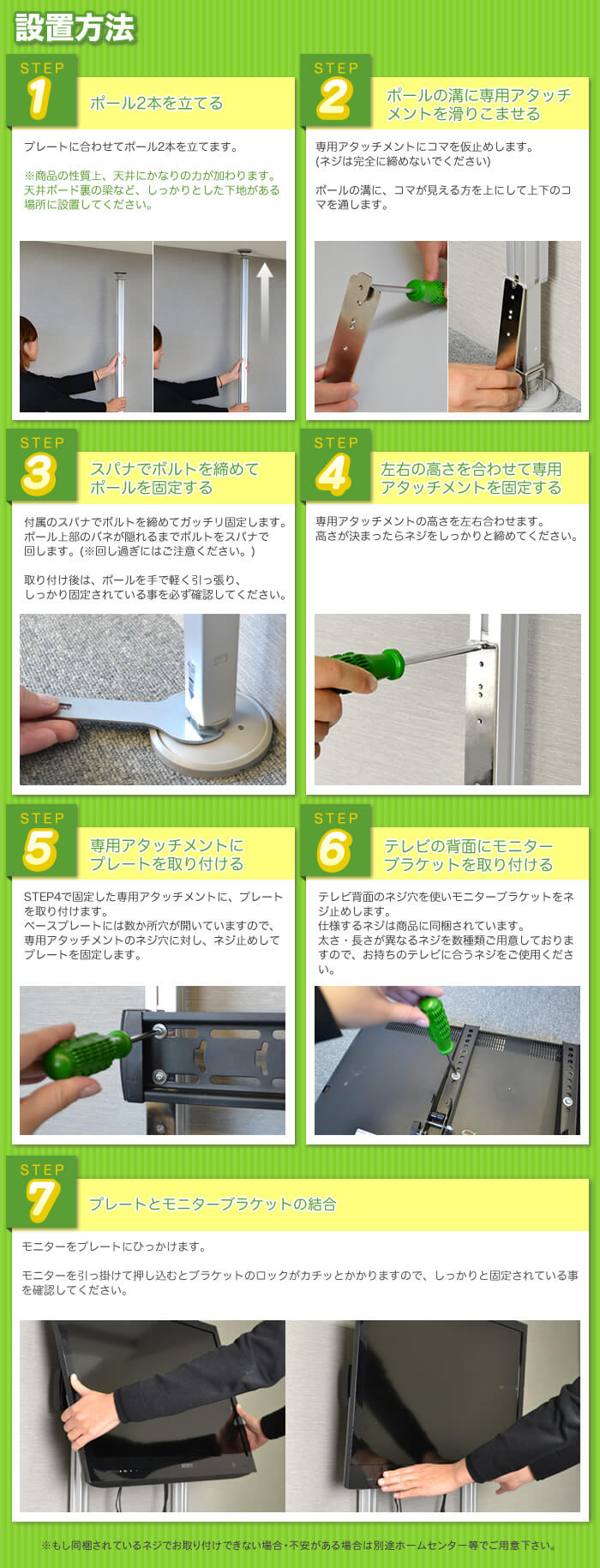 設置方法

STEP 1
ポール2本を立てる

プレートに合わせてポール2本を立てます。

※商品の性質上、天井にかなりの力が加わります。天井ボード裏の梁など、しっかりとした下地がある場所に設置してください。

STEP 2
ポールの溝に専用アタッチメントを滑りこませる

専用アタッチメントにコマを仮止めします。(ネジは完全に締めないでください)

ポールの溝に、コマが見える方を上にして上下のコマを通します。

STEP 3
スパナでボルトを締めてポールを固定する

付属のスパナでボルトを締めてガッチリ固定します。ポール上部のバネが隠れるまでボルトをスパナで回します。(※回し過ぎにはご注意ください。)

取り付け後は、ポールを手で軽く引っ張り、しっかり固定されている事を必ず確認してください。

STEP 4
左右の高さを合わせて専用アタッチメントを固定する

専用アタッチメントの高さを左右合わせます。高さが決まったらネジをしっかりと締めてください。

STEP 5
専用アタッチメントにプレートを取り付ける

STEP4で固定した専用アタッチメントに、プレートを取り付けます。ベースプレートには数か所穴が開いていますので、専用アタッチメントのネジ穴に対し、ネジ止めしてプレートを固定します。

STEP 6
テレビの背面にモニターブラケットを取り付ける

テレビ背面のネジ穴を使いモニターブラケットをネジ止めします。仕様するネジは商品に同梱されています。太さ・長さが異なるネジを数種類ご用意しておりますので、お持ちのテレビに合うネジをご使用ください。

STEP 7
プレートとモニターブラケットの結合

モニターをプレートにひっかけます。

モニターを引っ掛けて押し込むとブラケットのロックがカチッとかかりますので、しっかりと固定されている事を確認してください。

※もし同梱されているネジでお取り付けできない場合・不安がある場合は別途ホームセンター等でご用意下さい。