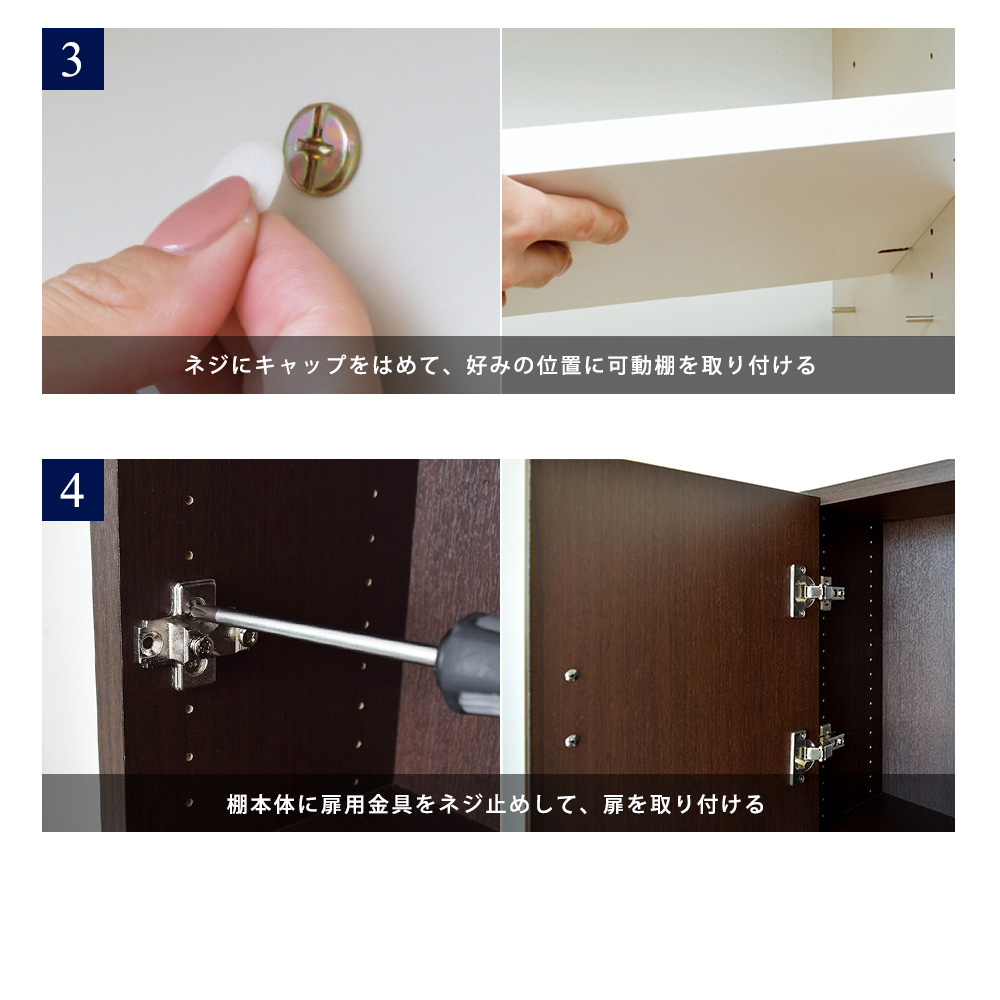 3

ネジにキャップをはめて、好みの位置に可動棚を取り付ける

4

棚本体に扉用金具をネジ止めして、扉を取り付ける